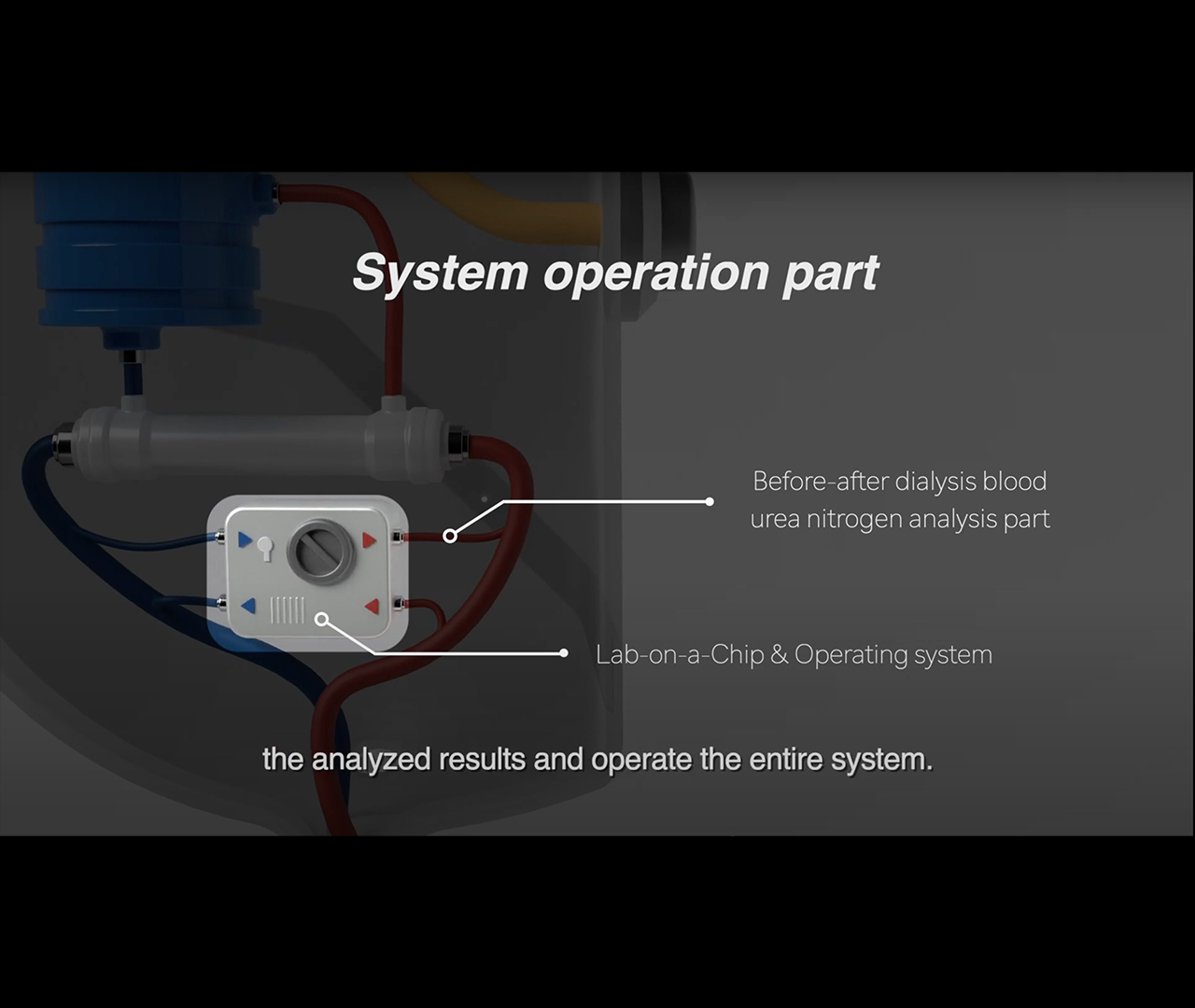 System operation part

Before-after dialysis blood urea nitrogen analysis part

Lab-on-a-Chip & Operating system

the analyzed results and operate the entire system.